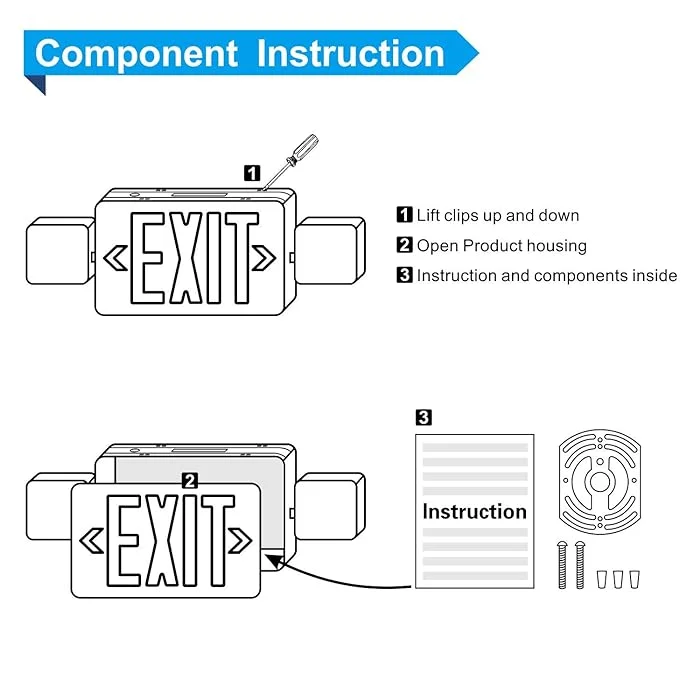 Component Instruction

1

EXIT

1 Lift clips up and down
2 Open Product housing
3 Instruction and components inside

2

EXIT

3

Instruction